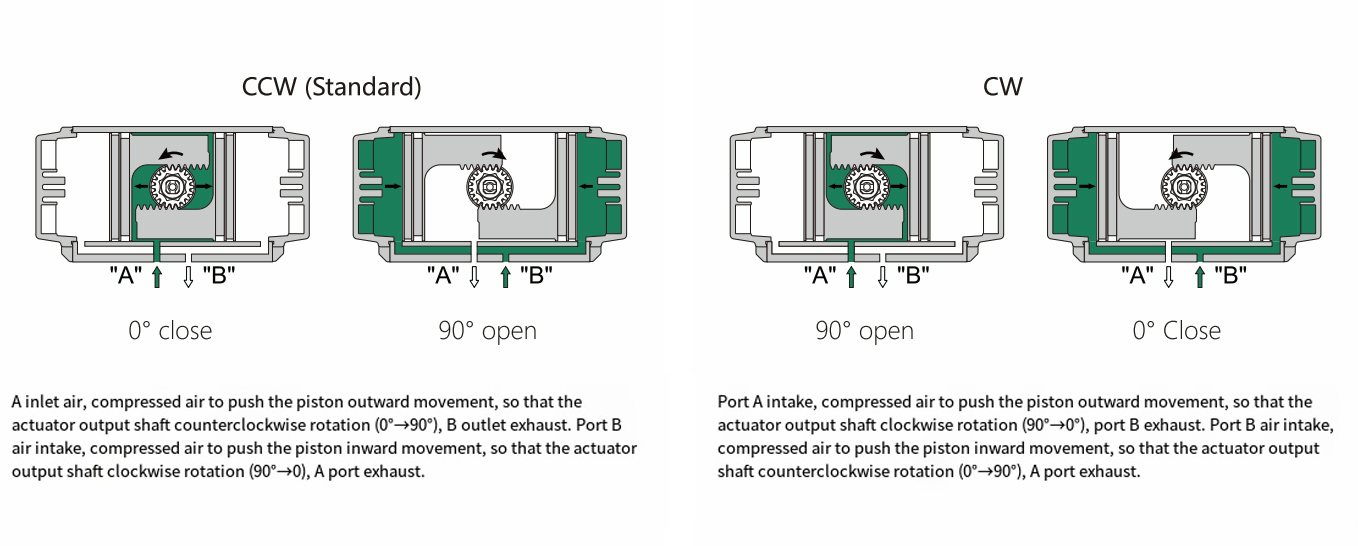 CCW (Standard)

"A" "B"

0° close

"A" "B"

90° open

A inlet air, compressed air to push the piston outward movement, so that the actuator output shaft counterclockwise rotation (0°→90°), B outlet exhaust. Port B air intake, compressed air to push the piston inward movement, so that the actuator output shaft clockwise rotation (90°→0), A port exhaust.

CW

"A" "B"

90° open

"A" "B"

0° Close

Port A intake, compressed air to push the piston outward movement, so that the actuator output shaft clockwise rotation (90°→0°), port B exhaust. Port B air intake, compressed air to push the piston inward movement, so that the actuator output shaft counterclockwise rotation (0°→90°), A port exhaust.